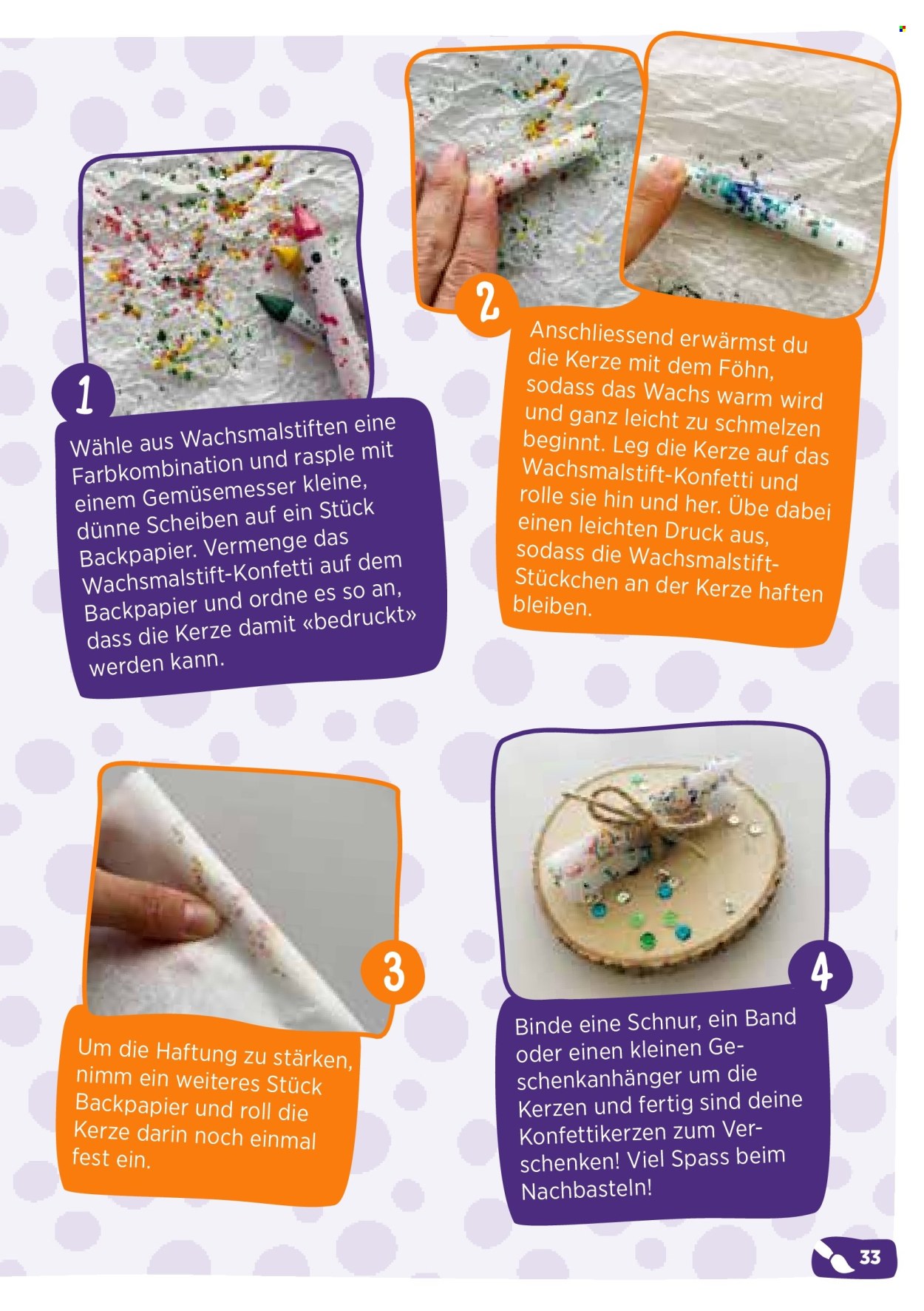 1

Wähle aus Wachsmalstiften eine Farbkombination und rasple mit einem Gemüsemesser kleine, dünne Scheiben auf ein Stück Backpapier. Vermenge das Wachsmalstift-Konfetti auf dem Backpapier und ordne es so an, dass die Kerze damit «bedruckt» werden kann.

2

Anschliessend erwärmst du die Kerze mit dem Föhn, sodass das Wachs warm wird und ganz leicht zu schmelzen beginnt. Leg die Kerze auf das Wachsmalstift-Konfetti und rolle sie hin und her. Übe dabei einen leichten Druck aus, sodass die Wachsmalstift-Stückchen an der Kerze haften bleiben.

3

Um die Haftung zu stärken, nimm ein weiteres Stück Backpapier und roll die Kerze darin noch einmal fest ein.

4

Binde eine Schnur, ein Band oder einen kleinen Geschenkanhänger um die Kerzen und fertig sind deine Konfettikerzen zum Verschenken! Viel Spass beim Nachbasteln!

33